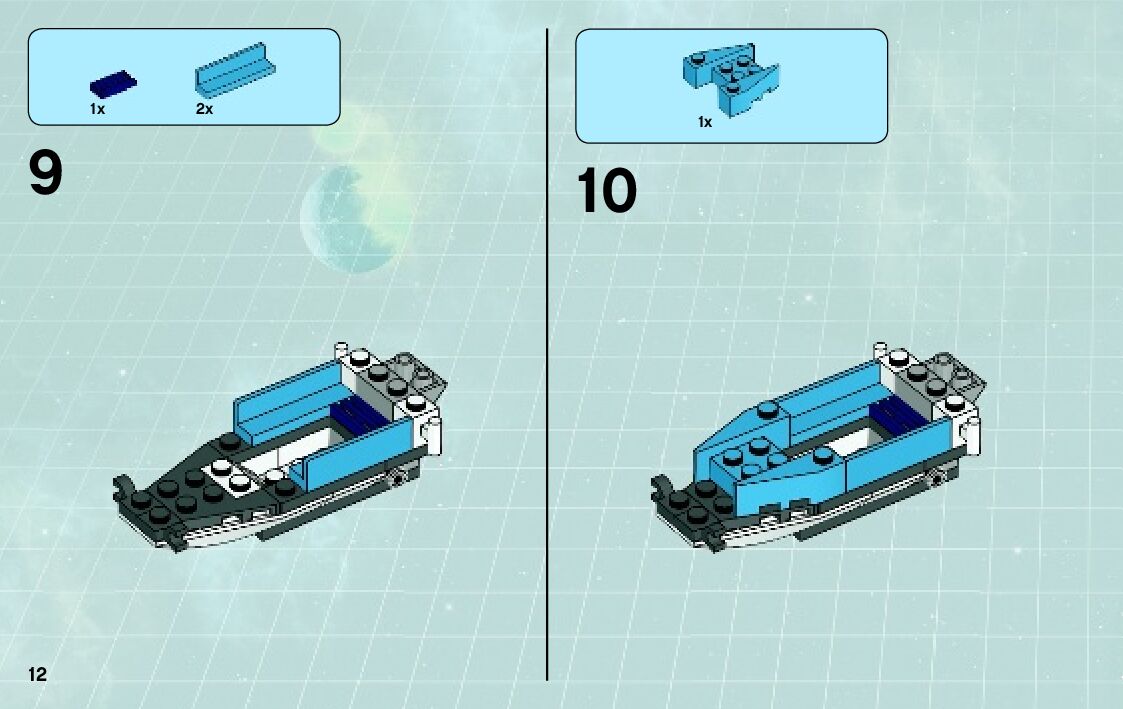 1x 2x

9

1x

10

12