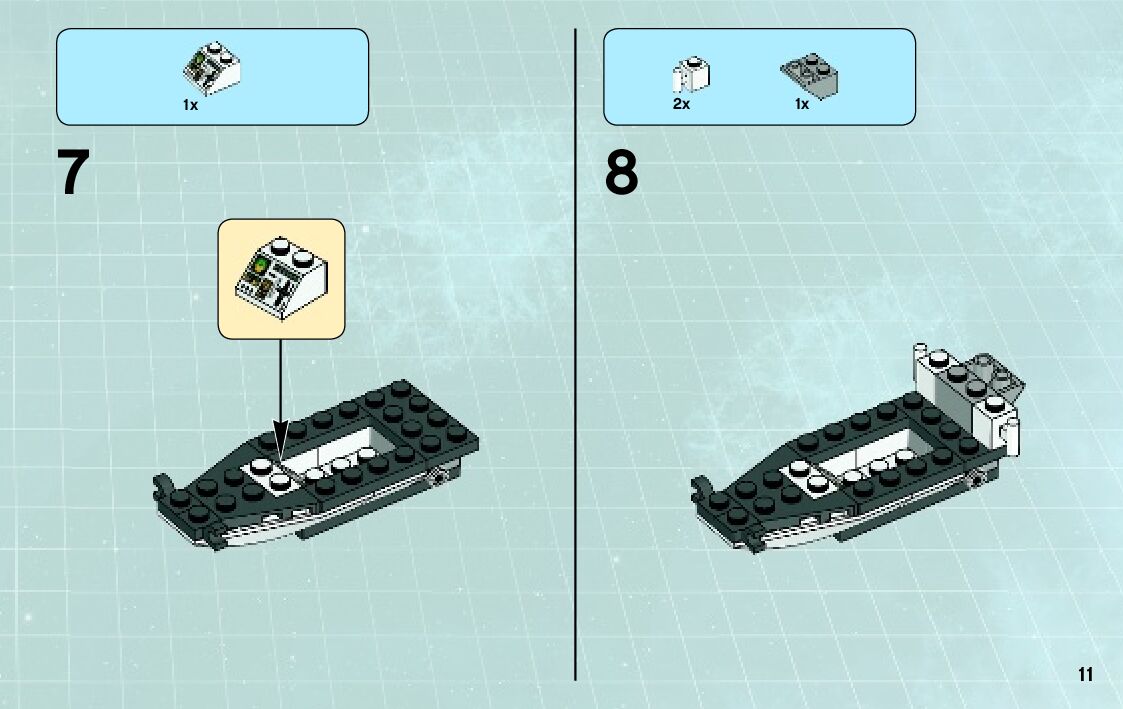 1x

7

2x

1x

8

11