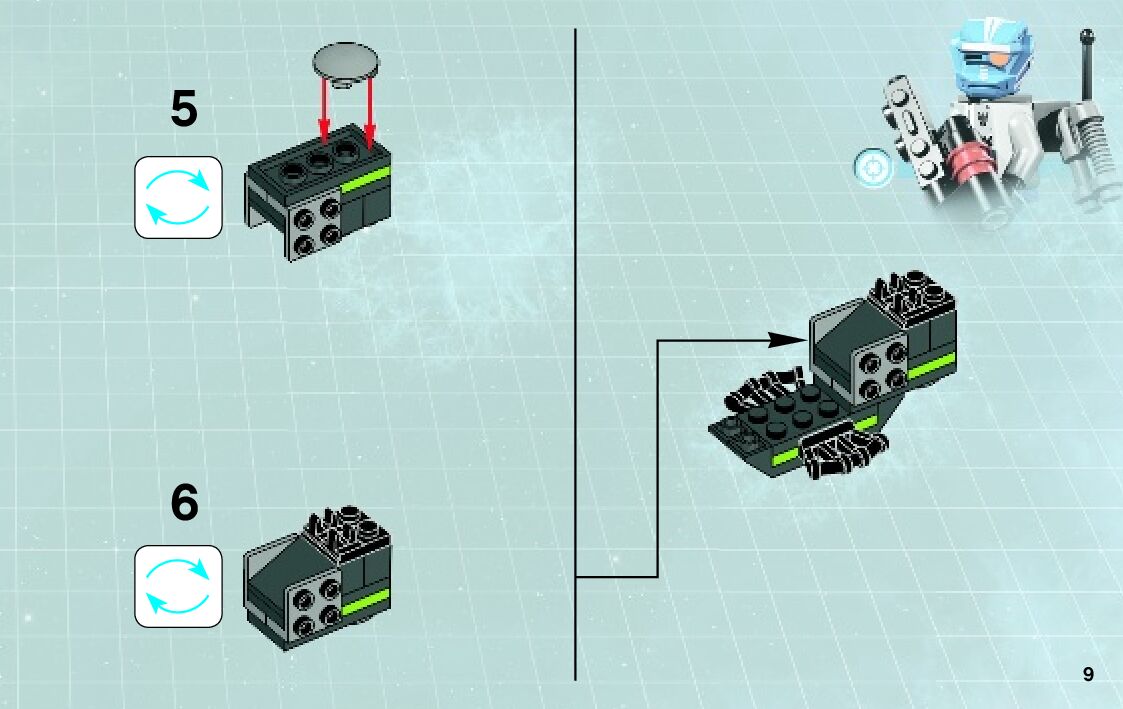 5

6

9