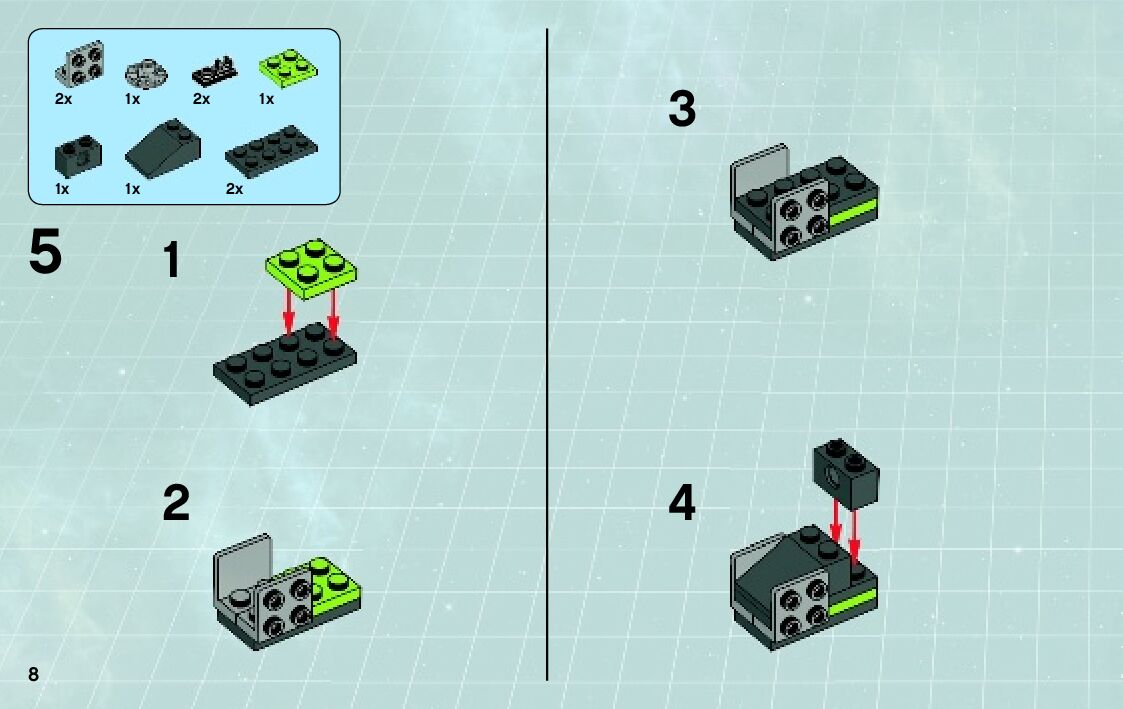 2x 1x 2x 1x

1x 1x 2x

5

1

2

3

4

8