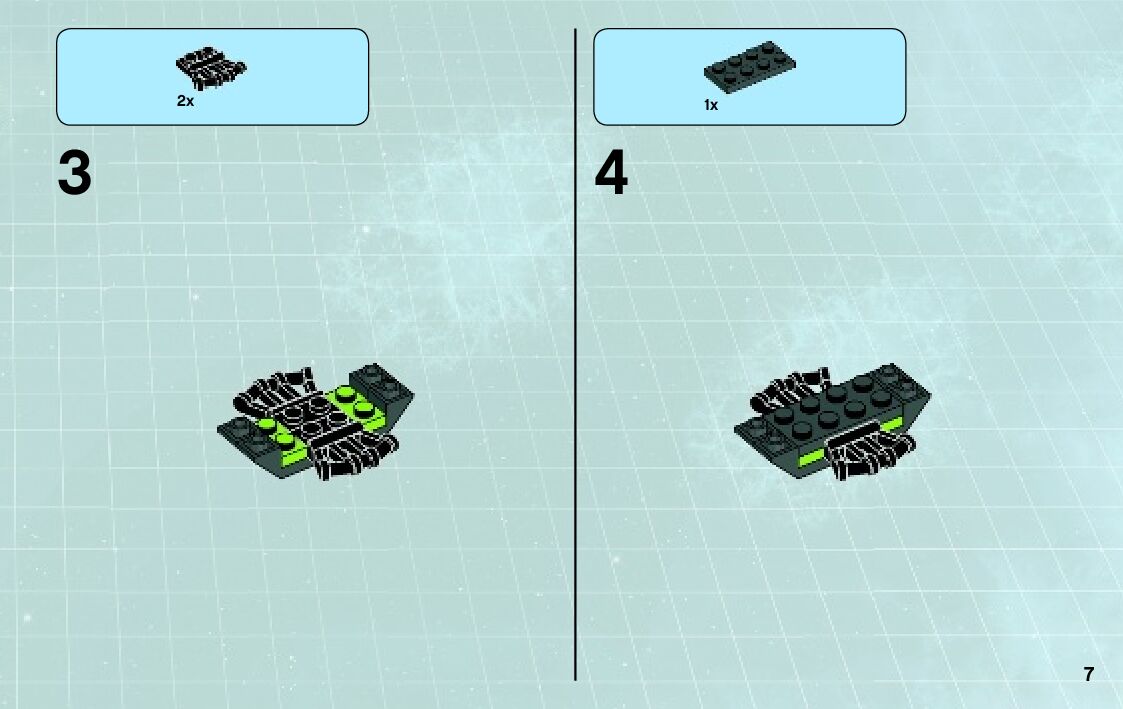 2x

3

1x

4

7