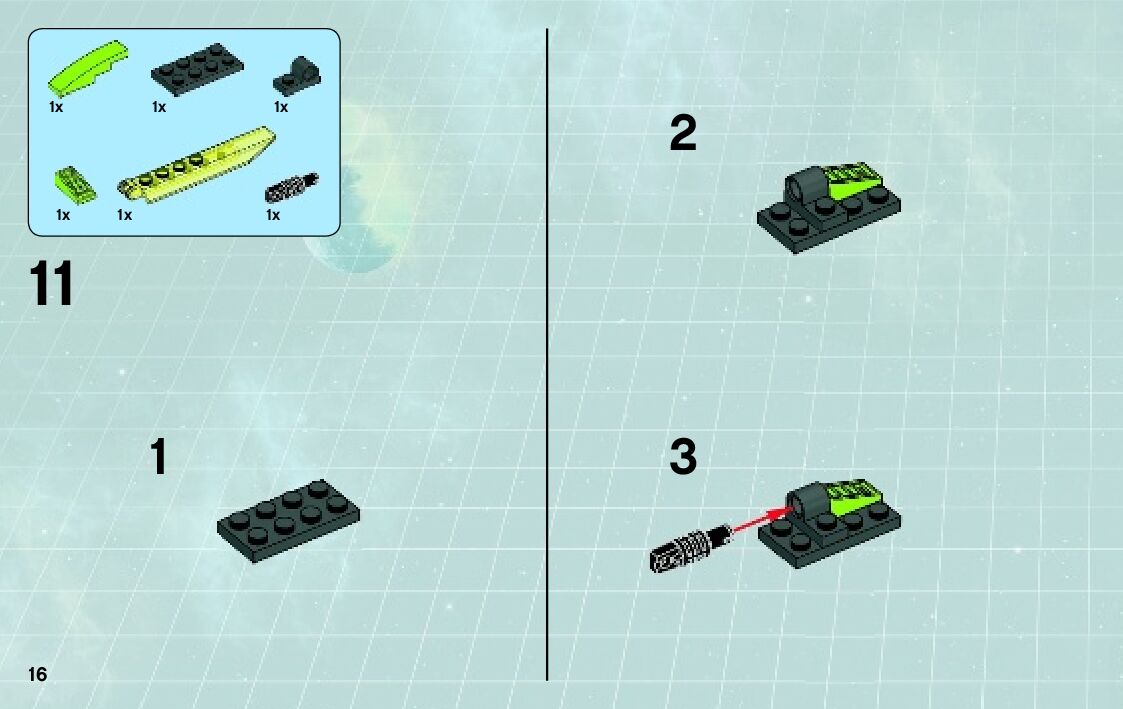 1x 1x 1x
1x 1x 1x

11

1

2

3

16