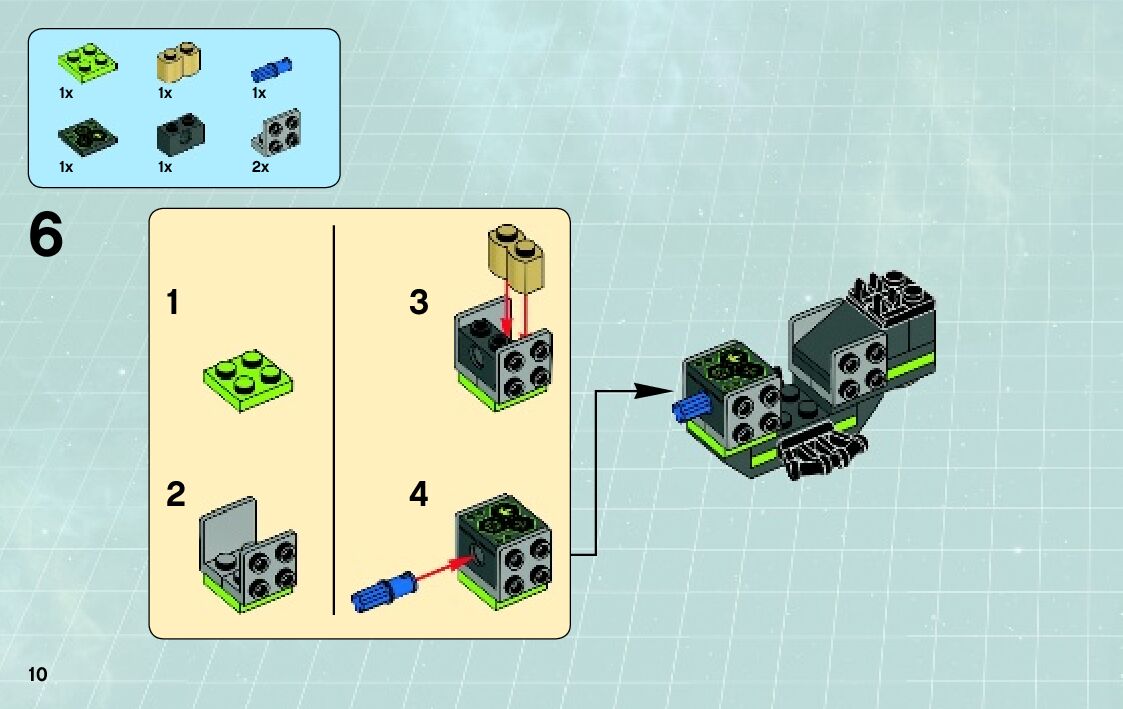 1x
1x
1x
1x
1x
2x

6

1

2

3

4

10