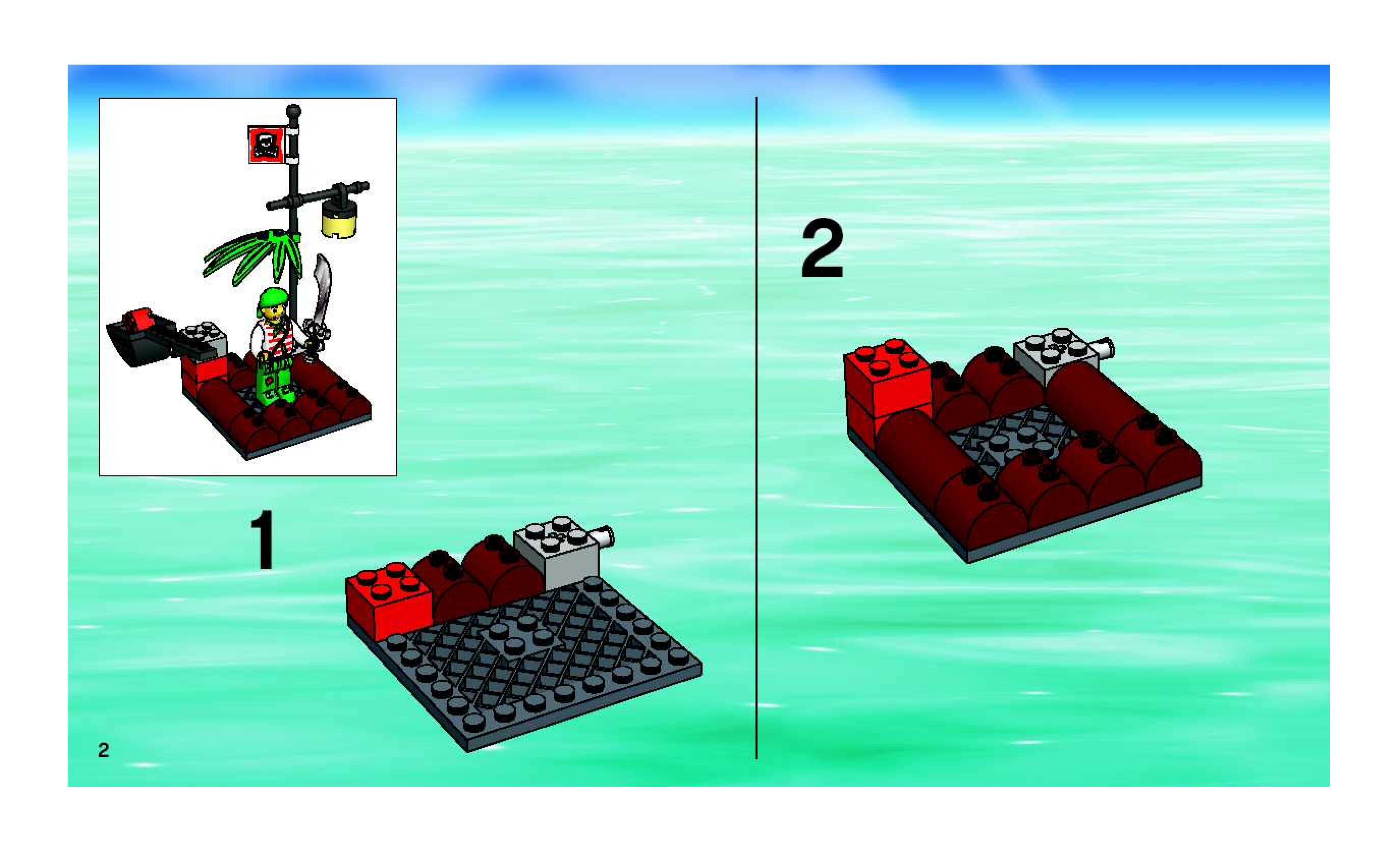 1

2

2