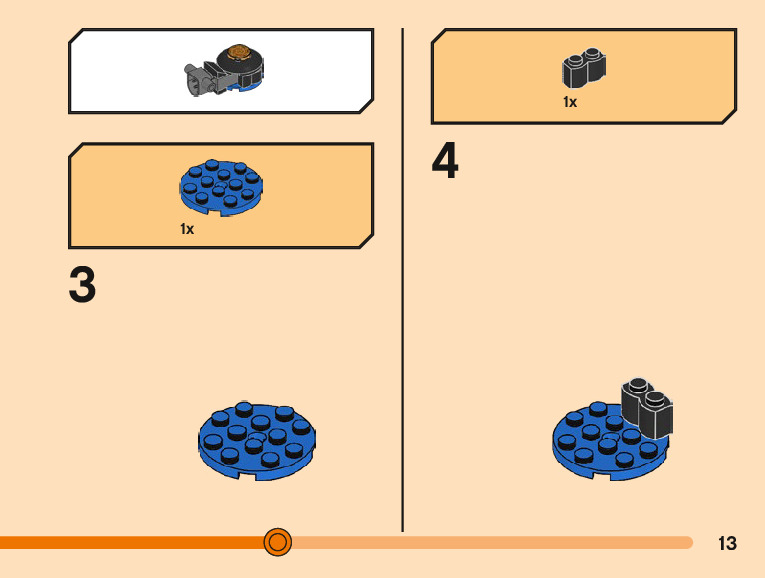 1x

3

1x

4

13