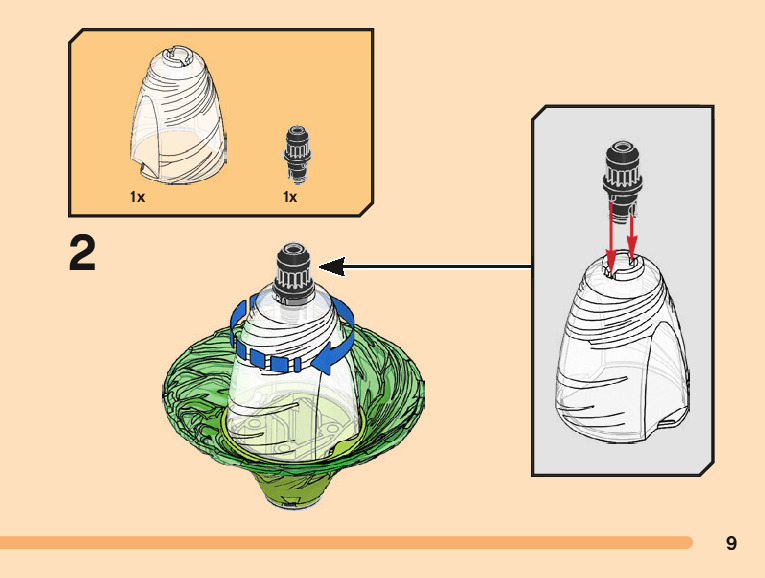 1x
1x
2
9