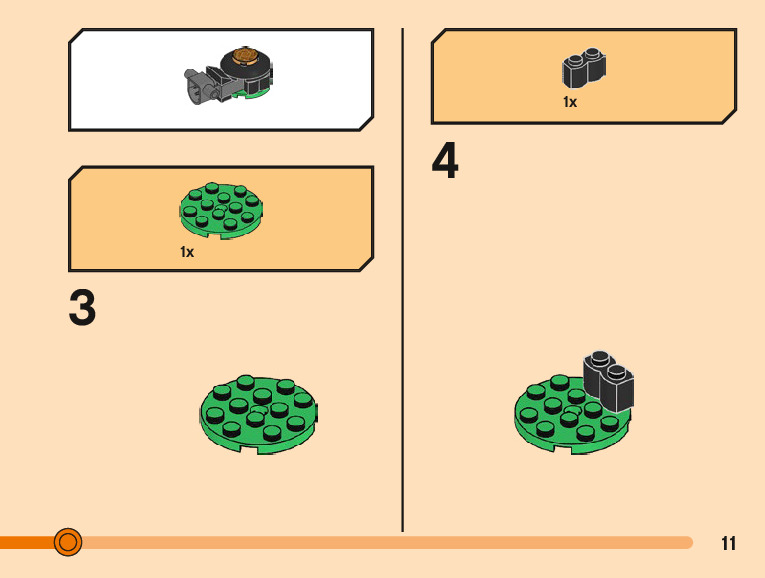 1x

3

1x

4

11