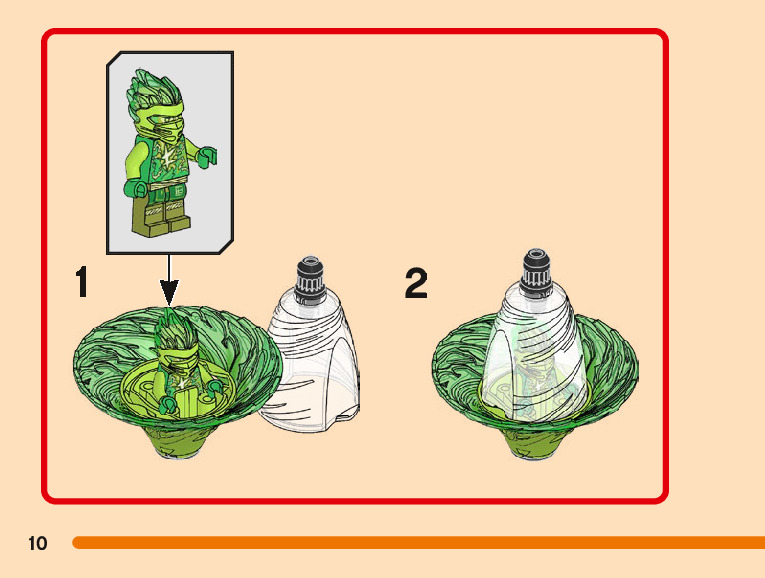 1

2

10