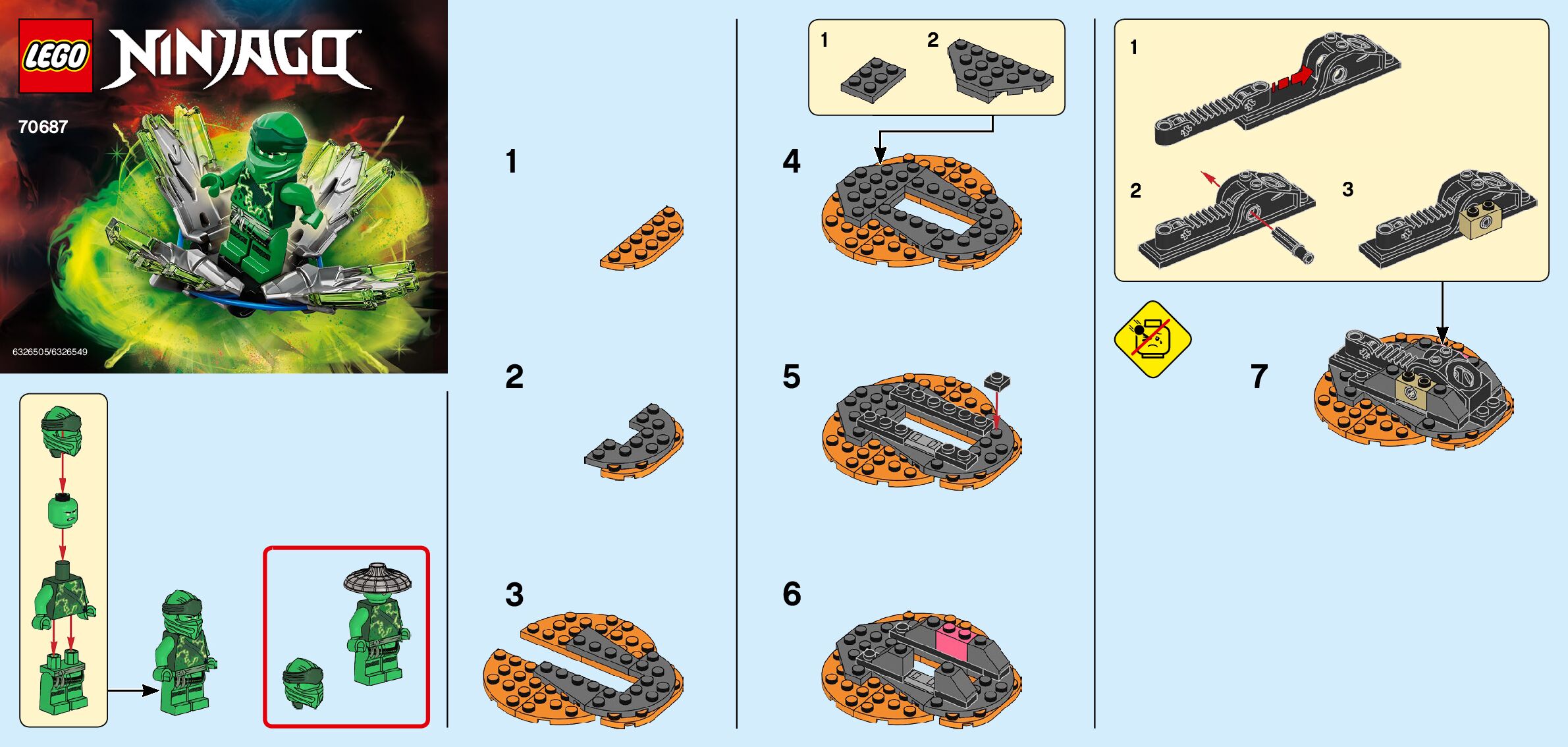 LEGO NINJAGO

70687

6326505/6326549

1

2

3

1 2

4

5

6

1

2 3

7