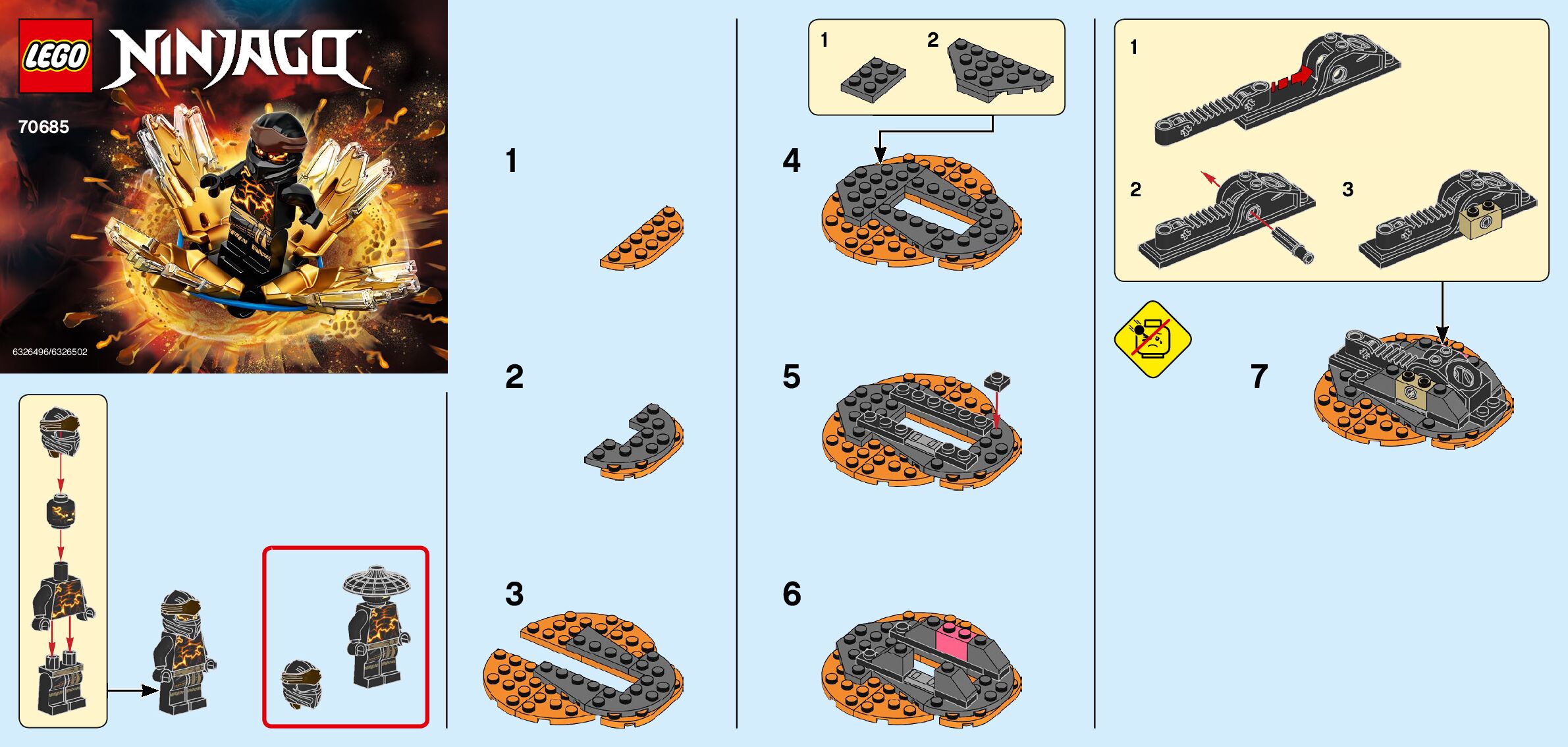 LEGO NINJAGO

70685

6326496/6326502

1

2

3

1 2

4

5

6

1

2 3

7