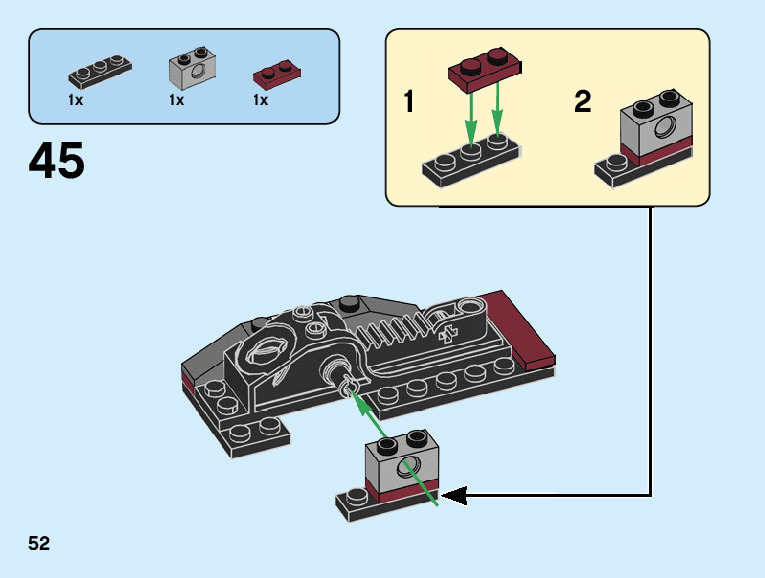 1x 1x 1x

45

1

2

52