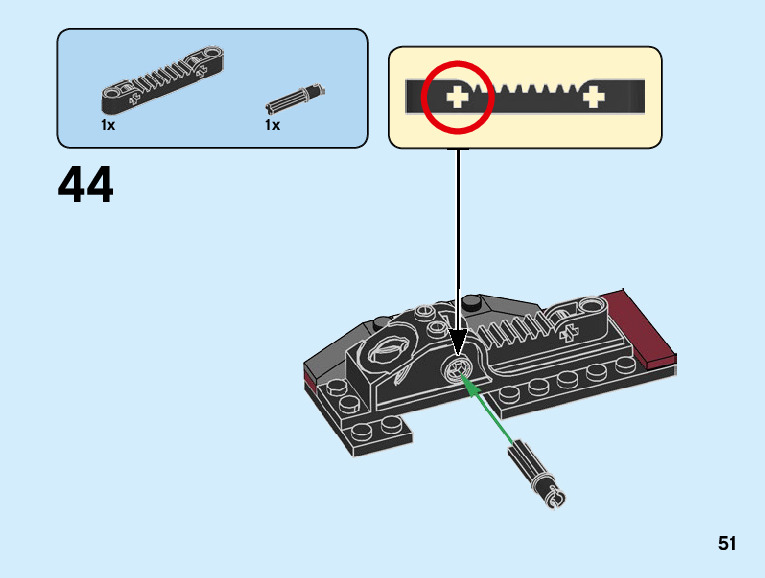 1x
1x

44

51