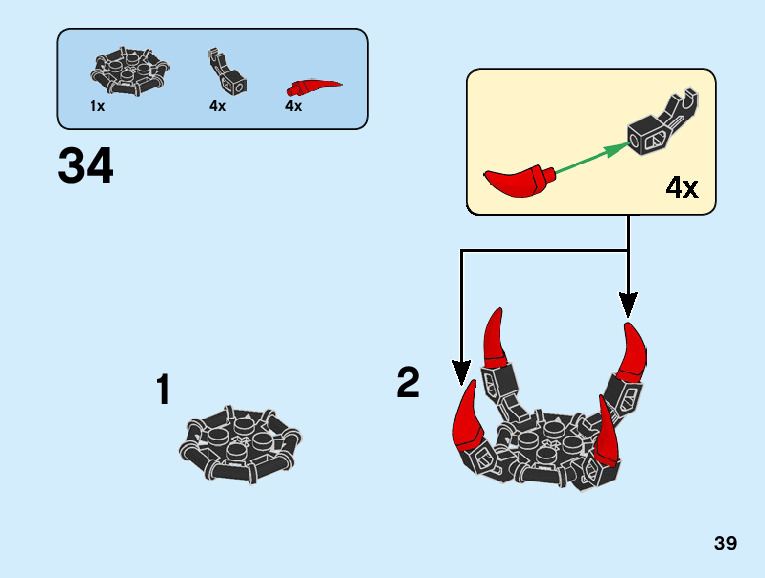 1x 4x 4x

34

4x

1

2

39