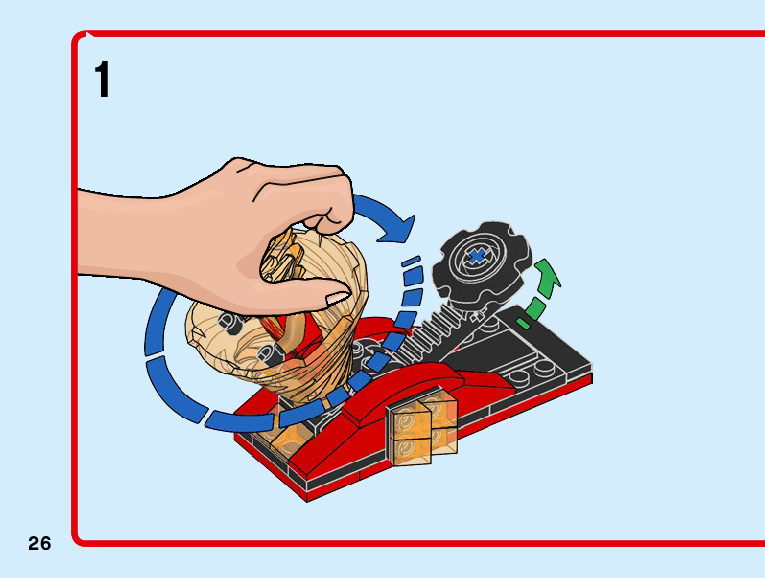 1

26