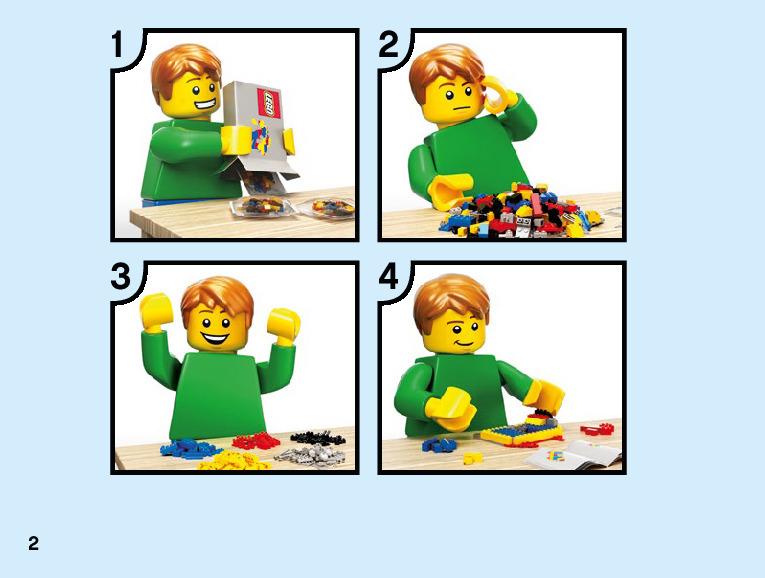 1

LEGO

2

3

4

2