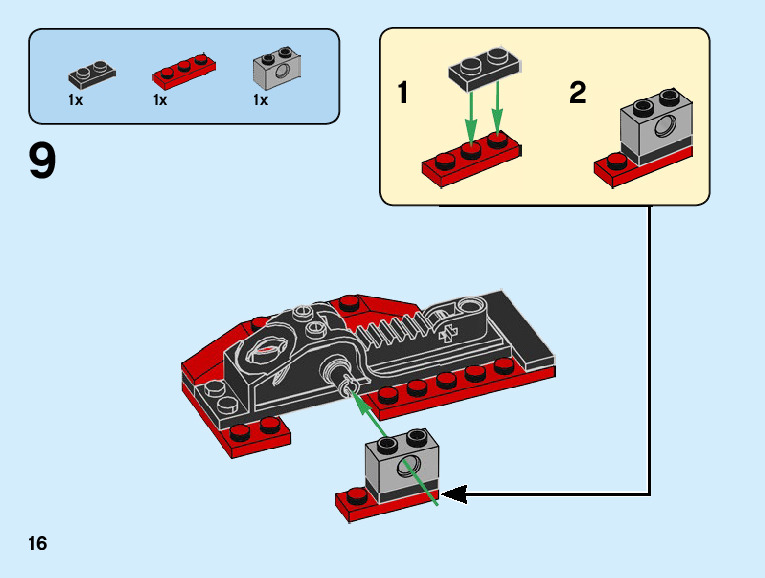 1x
1x
1x

9

1

2

16