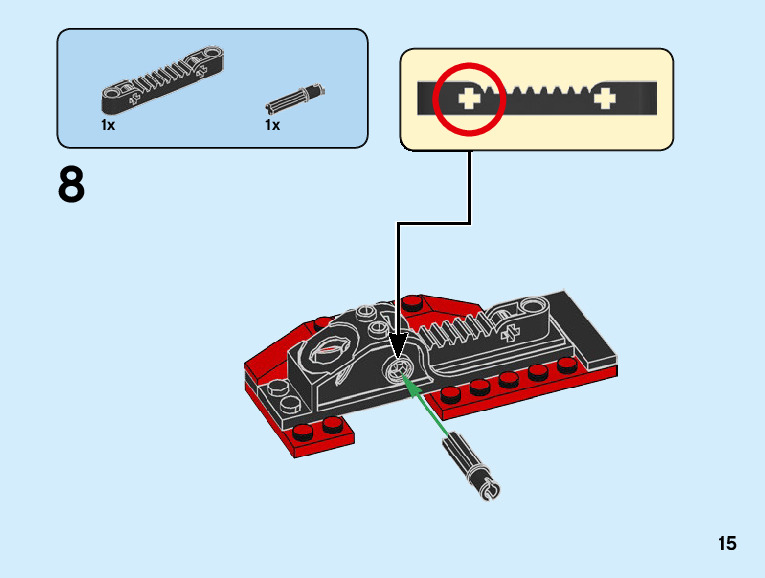 1x
1x

8

15