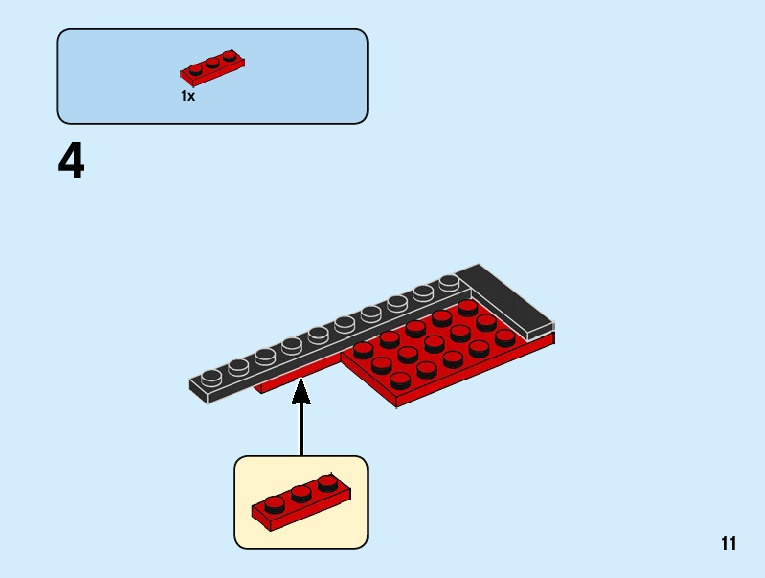 1x

4

11