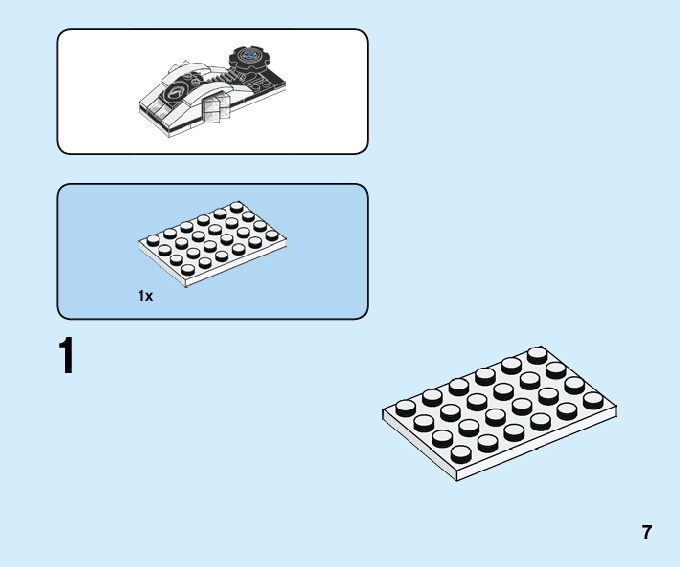 1x

1

7