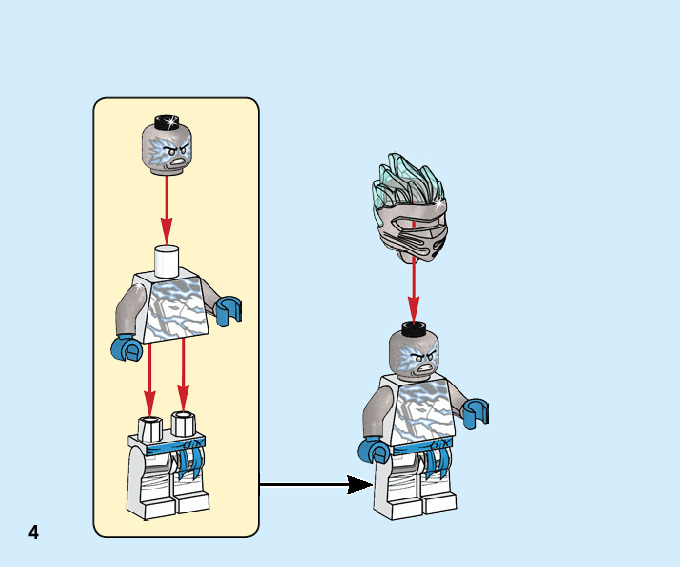 4