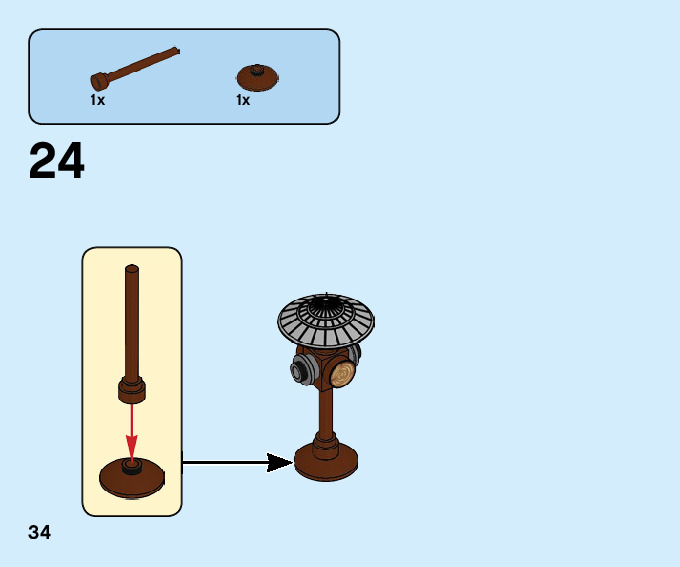 1x
1x

24

34