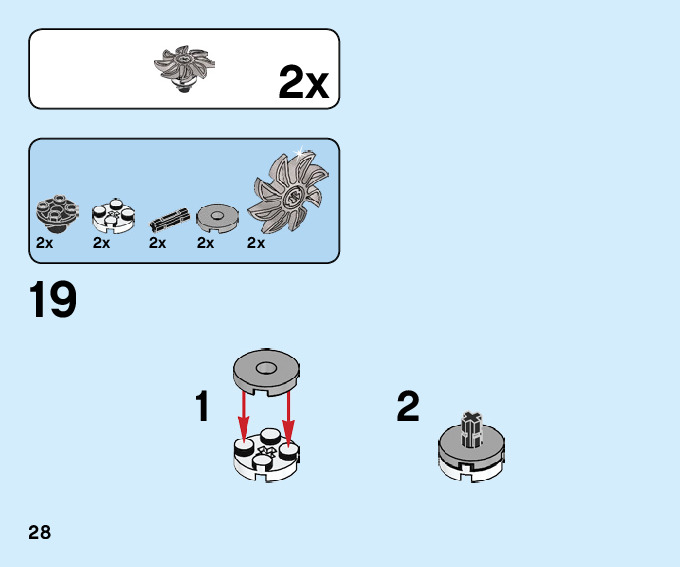 2x

2x 2x 2x 2x 2x

19

1

2

28