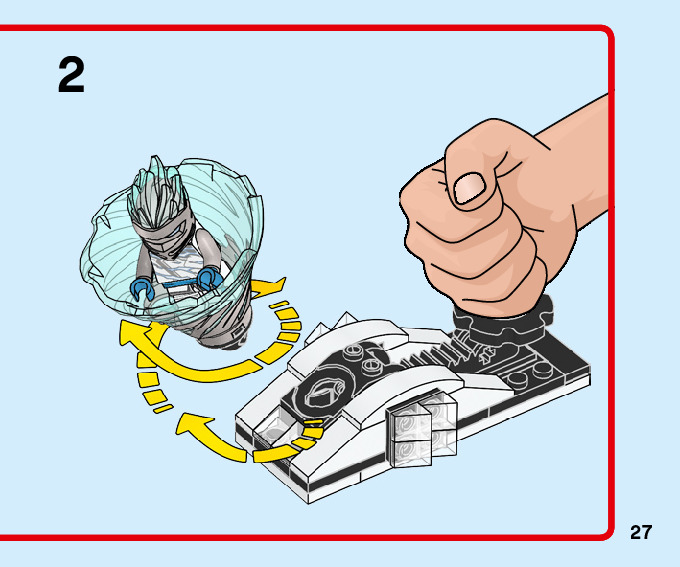 2

27