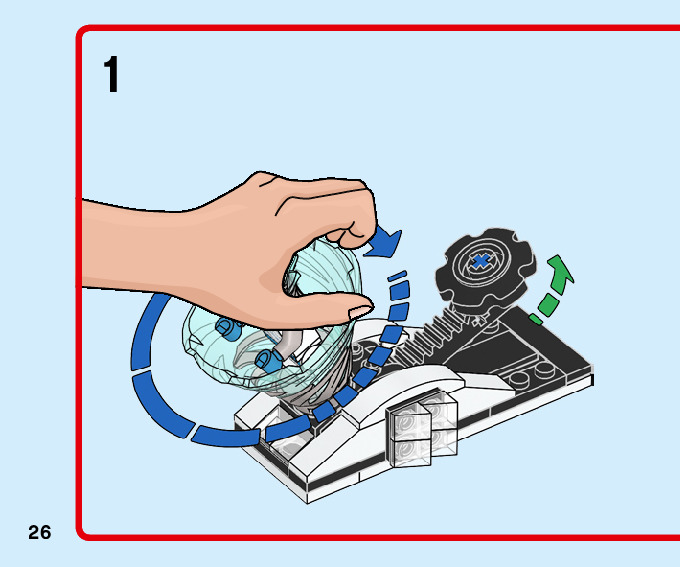 1

26