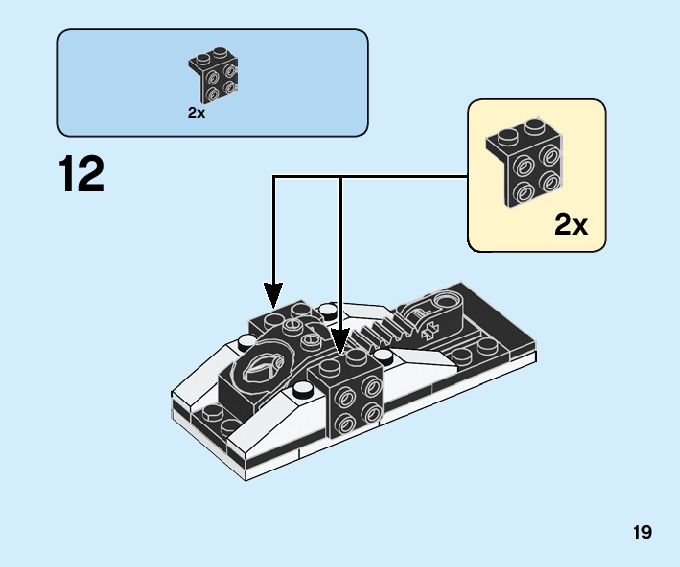 2x

12

2x

19