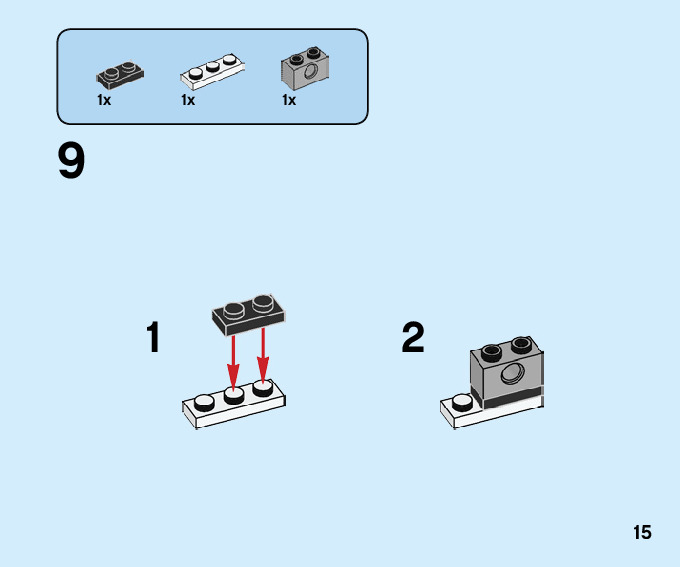 1x 1x 1x

9

1

2

15