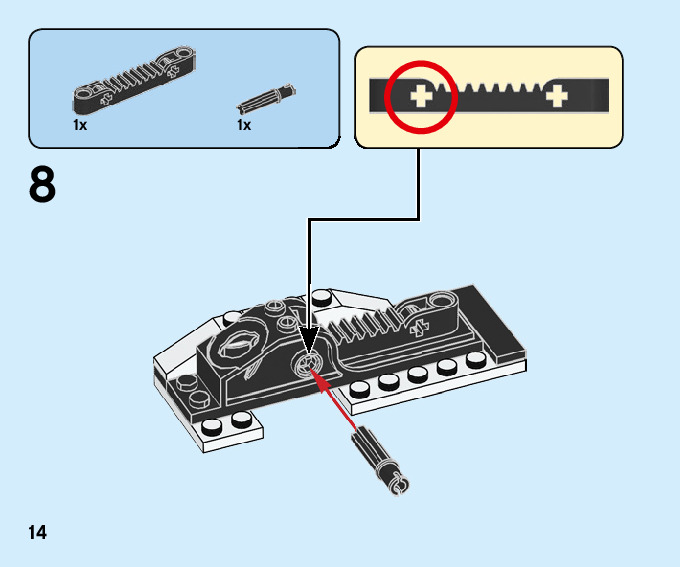 1x

1x

8

14