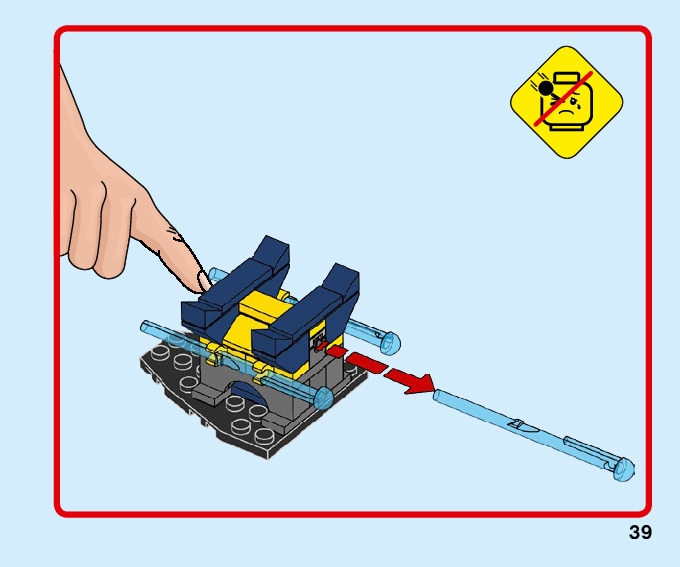 39