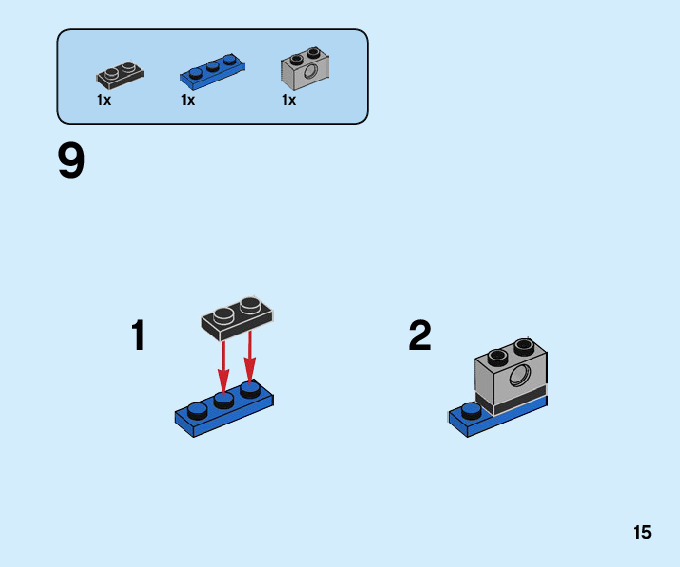 1x 1x 1x

9

1

2

15