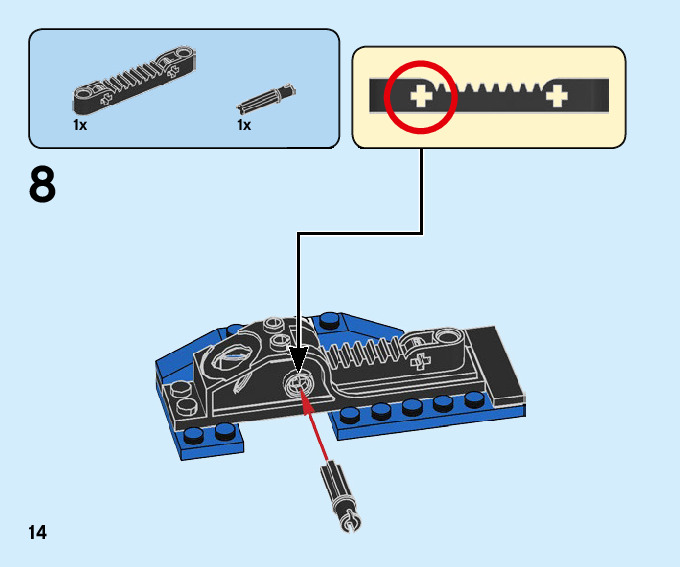 1x

1x

8

14