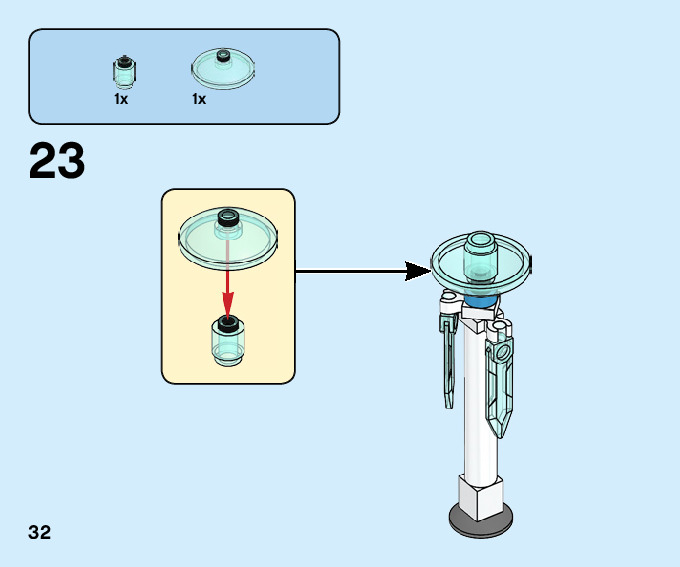 1x 1x

23

32