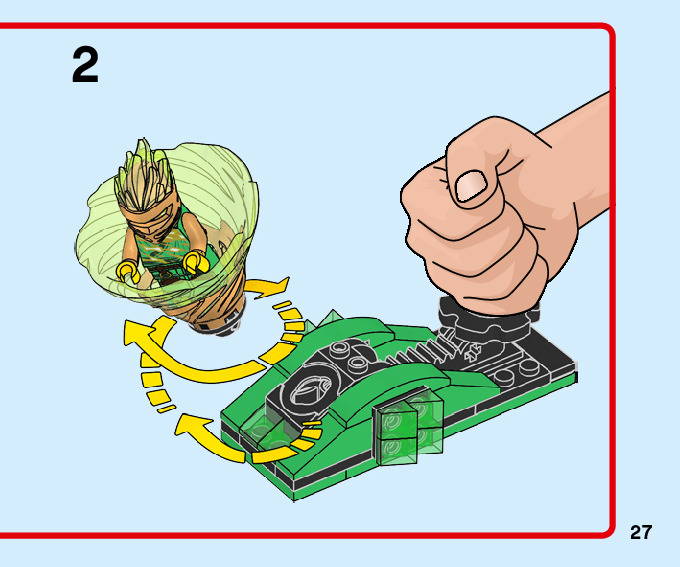 2

27