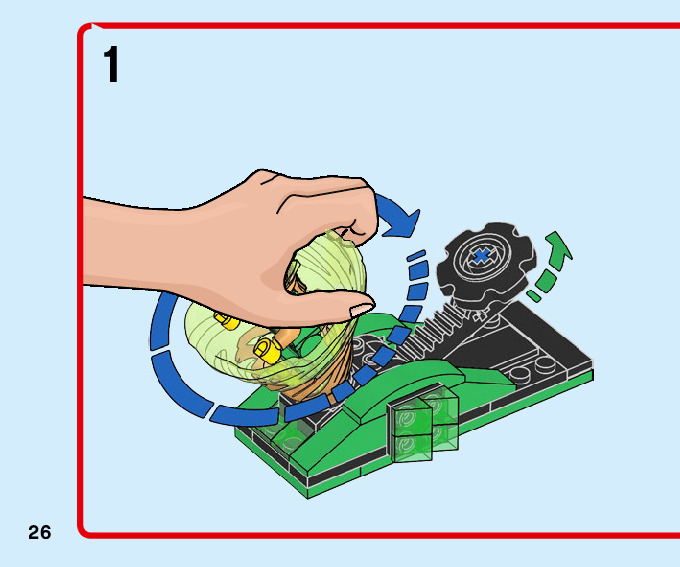 1

26