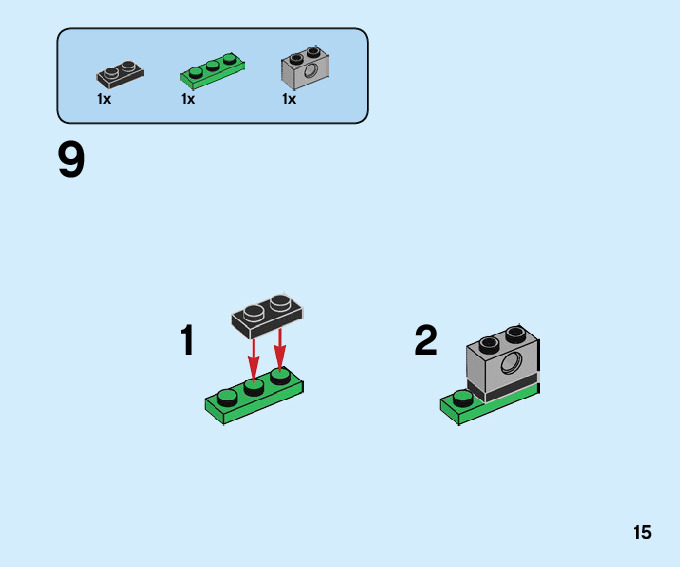 1x 1x 1x

9

1

2

15