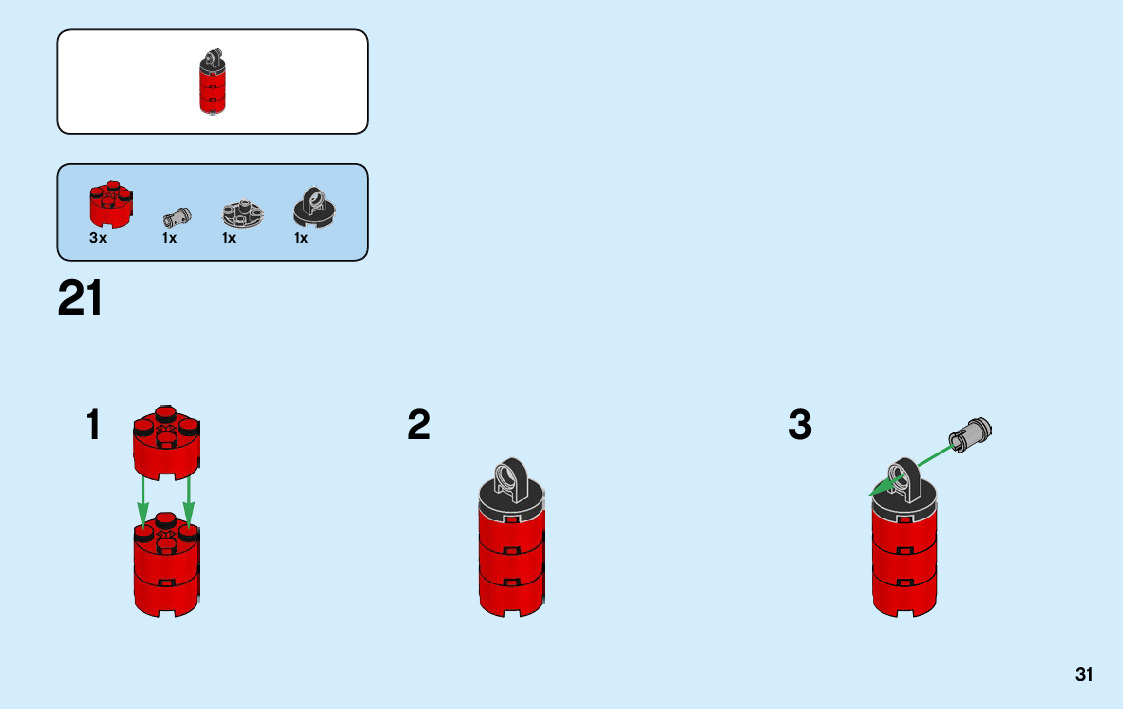 3x 1x 1x 1x

21

1

2

3

31