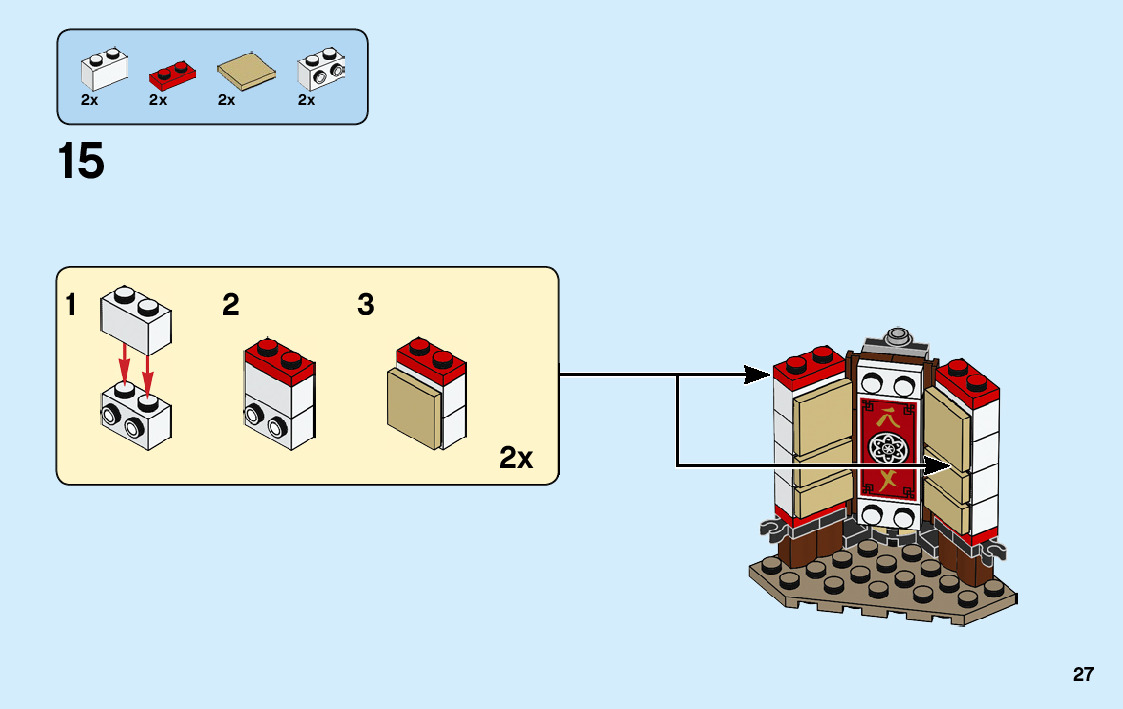 2x 2x 2x 2x

15

1 2 3

2x

27