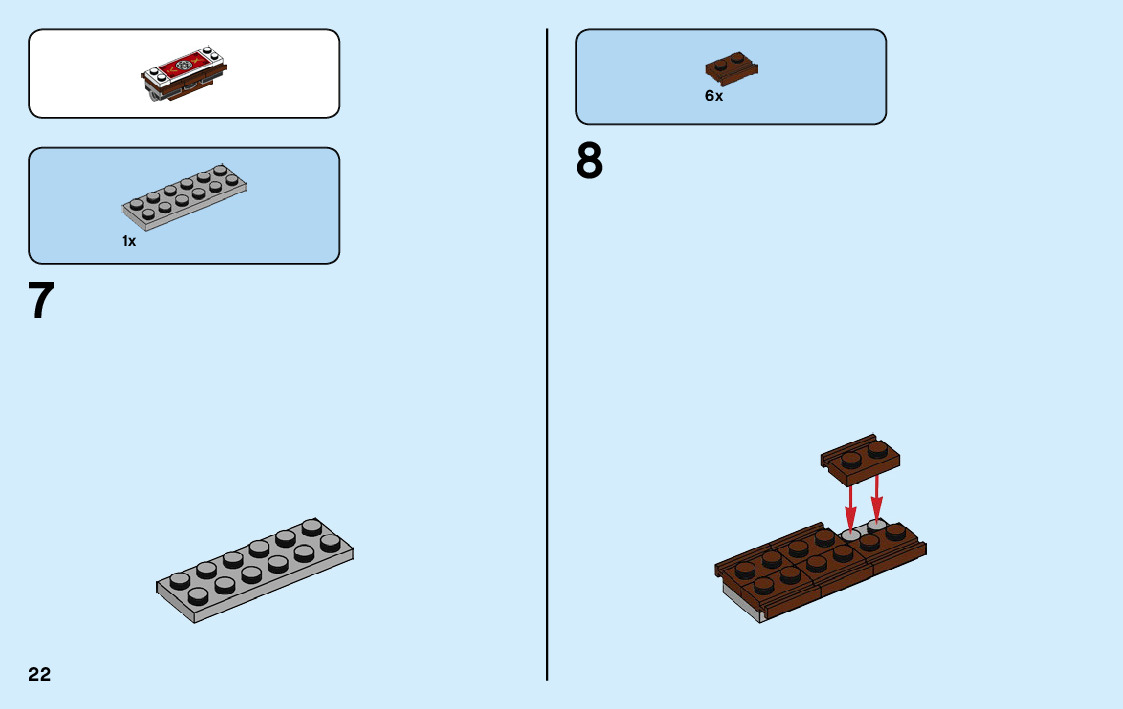 1x

7

22

6x

8