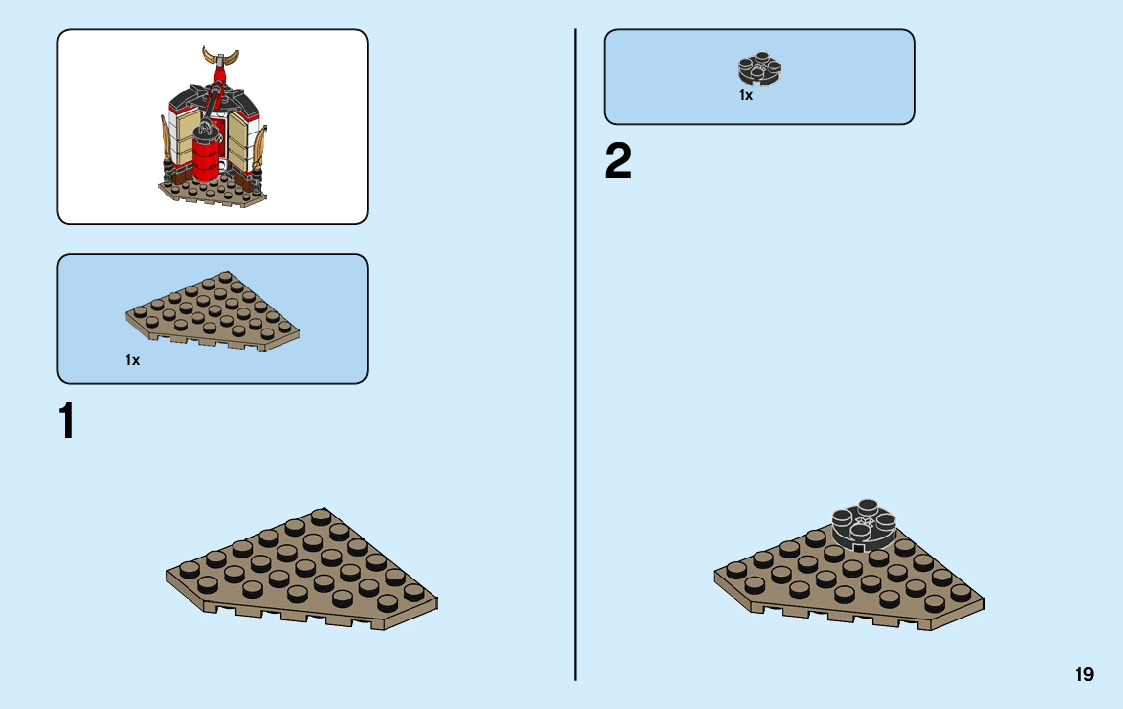 1x

1

1x

2

19