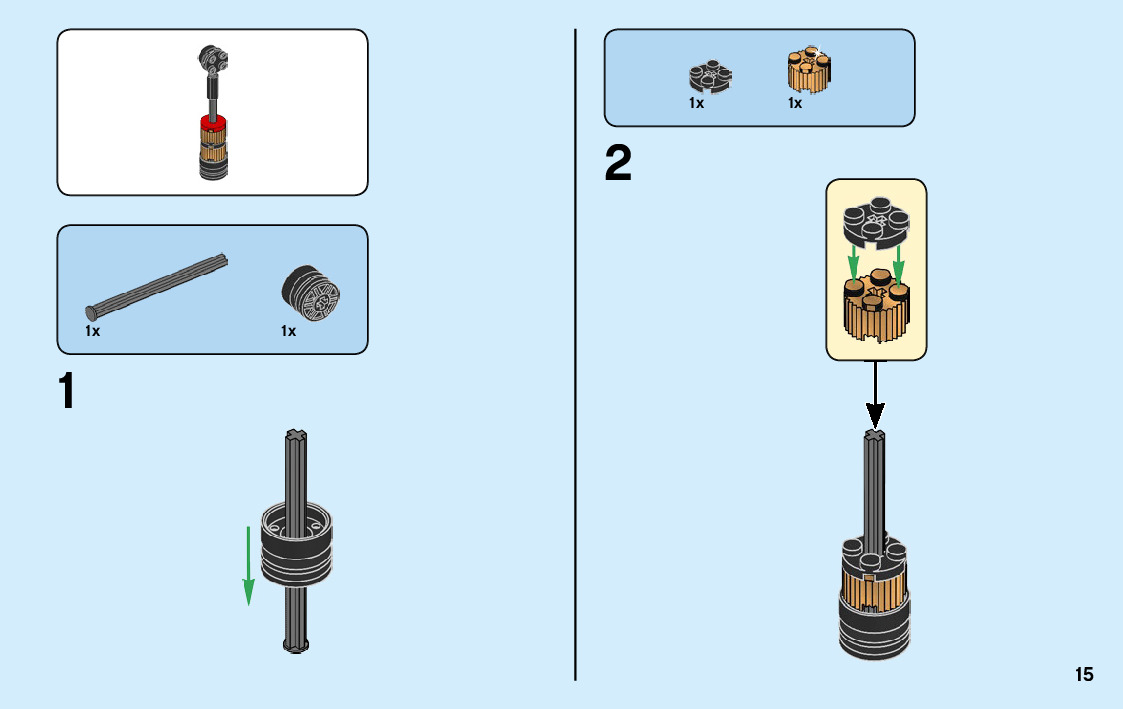 1x

1x

1

1x

1x

2

15