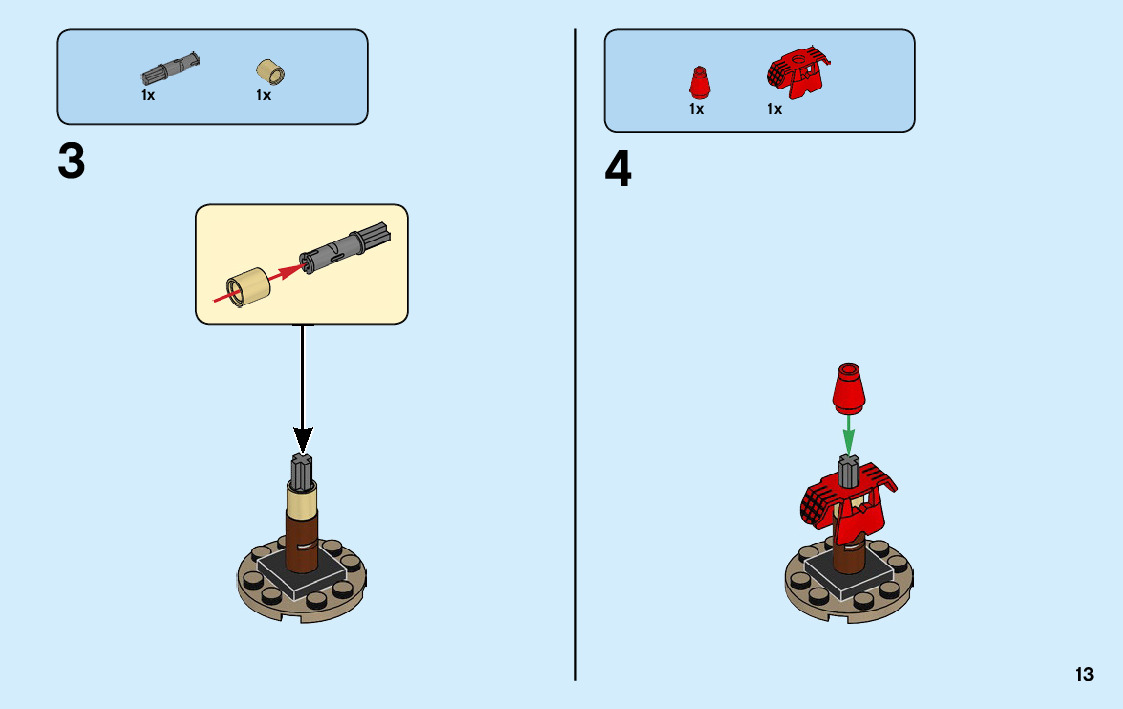 1x 1x

3

1x 1x

4

13