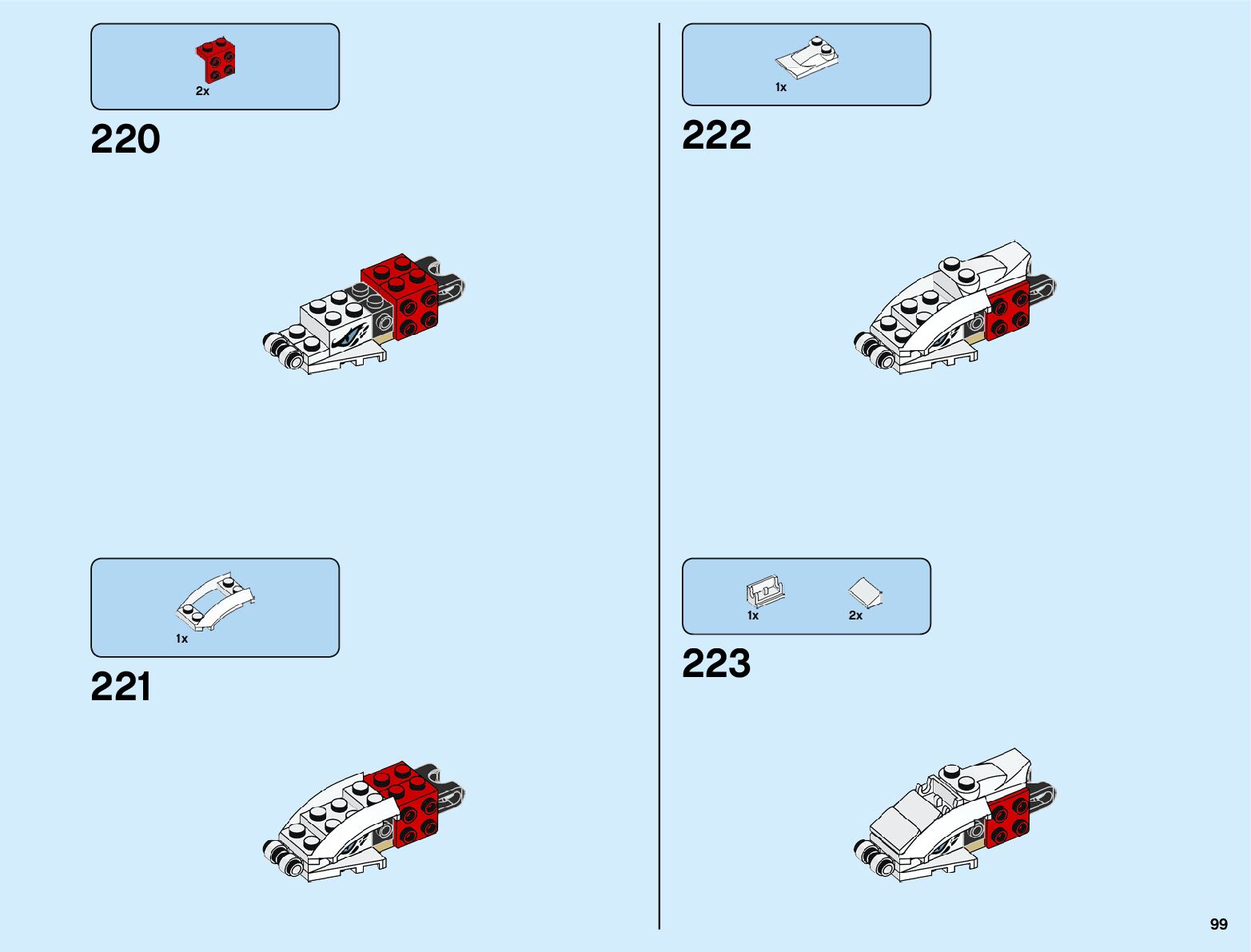 2x

220

1x

221

1x

222

1x

2x

223

99