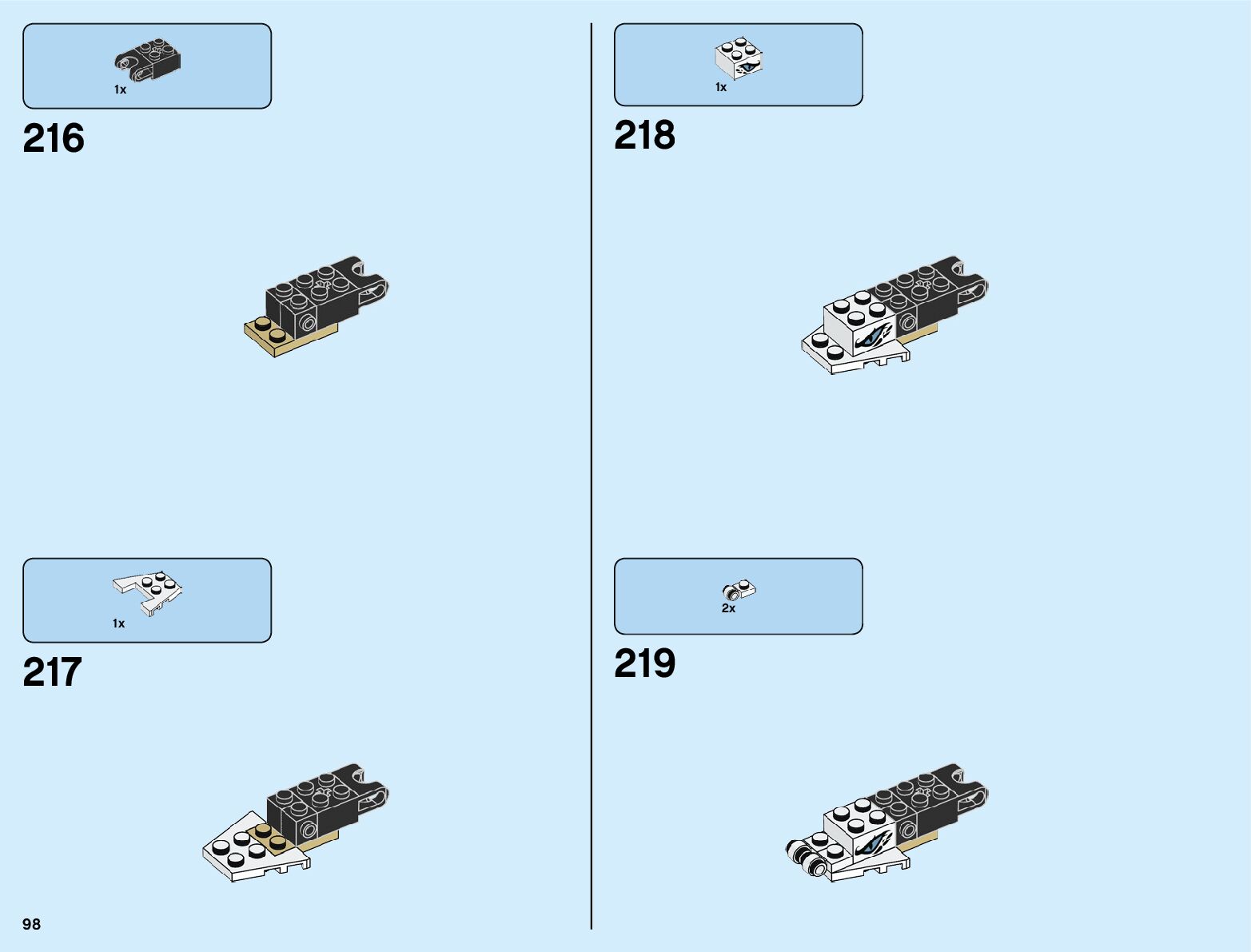 1x

216

1x

217

98

1x

218

2x

219