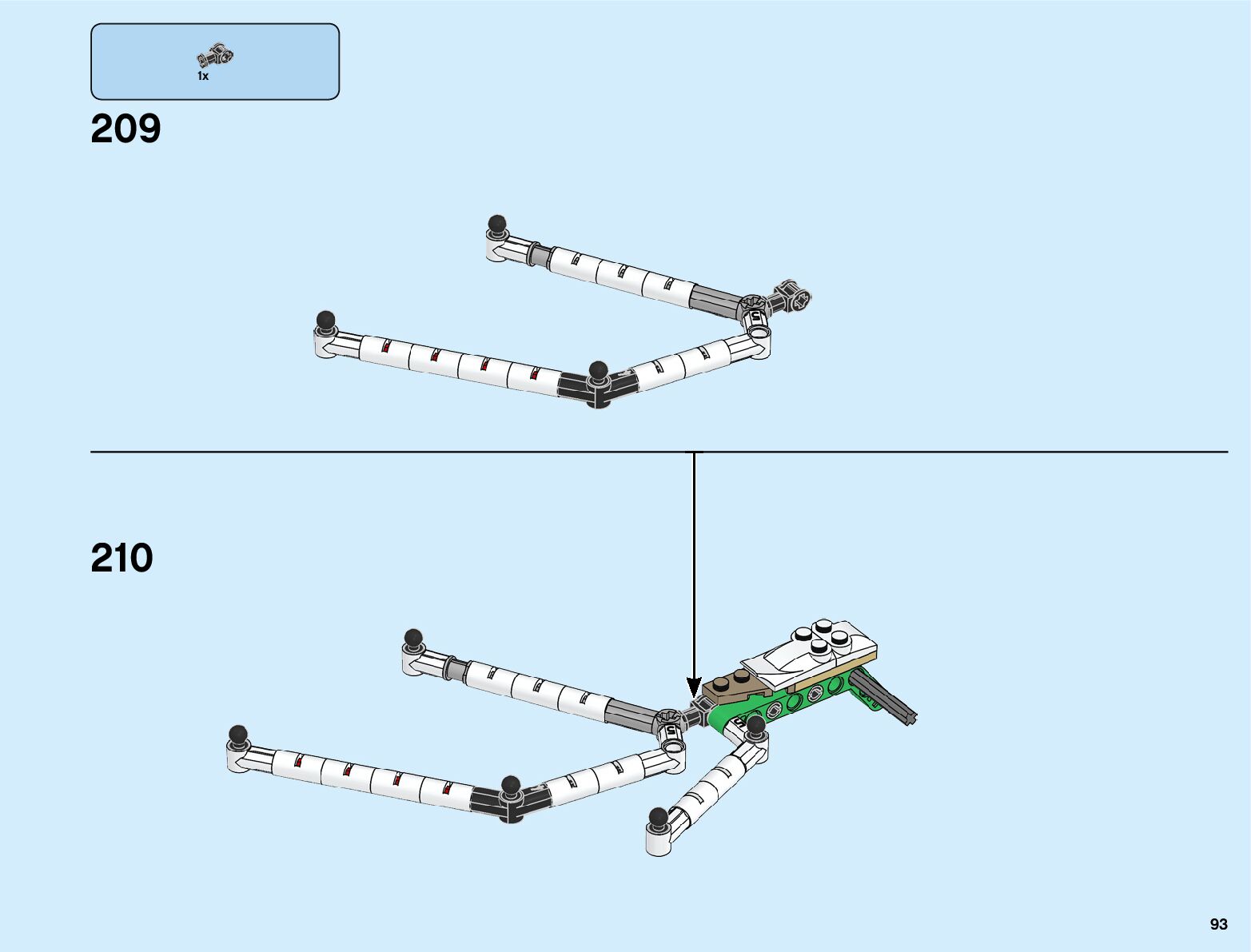 1x

209

210

93