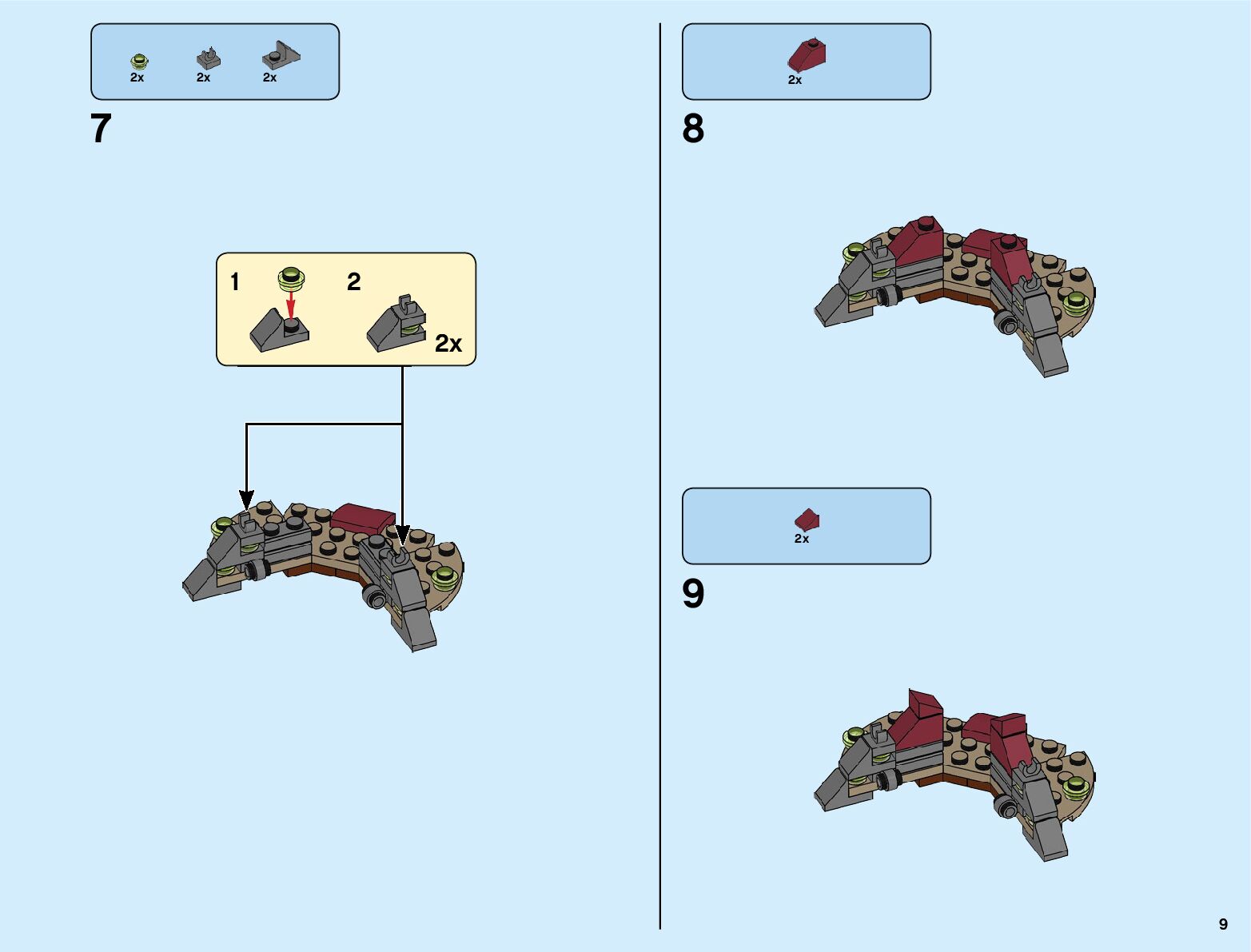 2x 2x 2x

7

1 2

2x

2x

8

2x

9

9