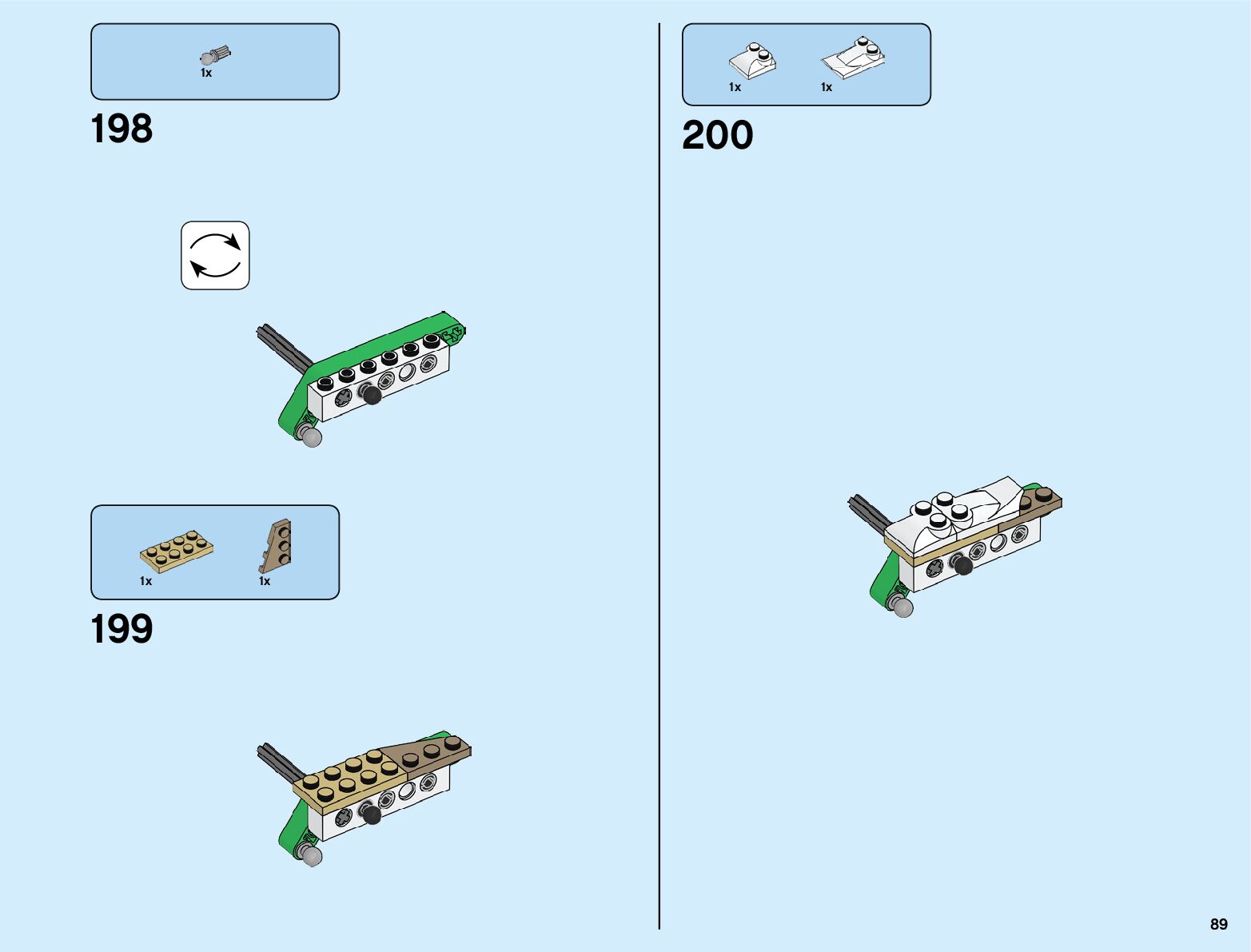 1x

198

1x

1x

199

1x

1x

200

89