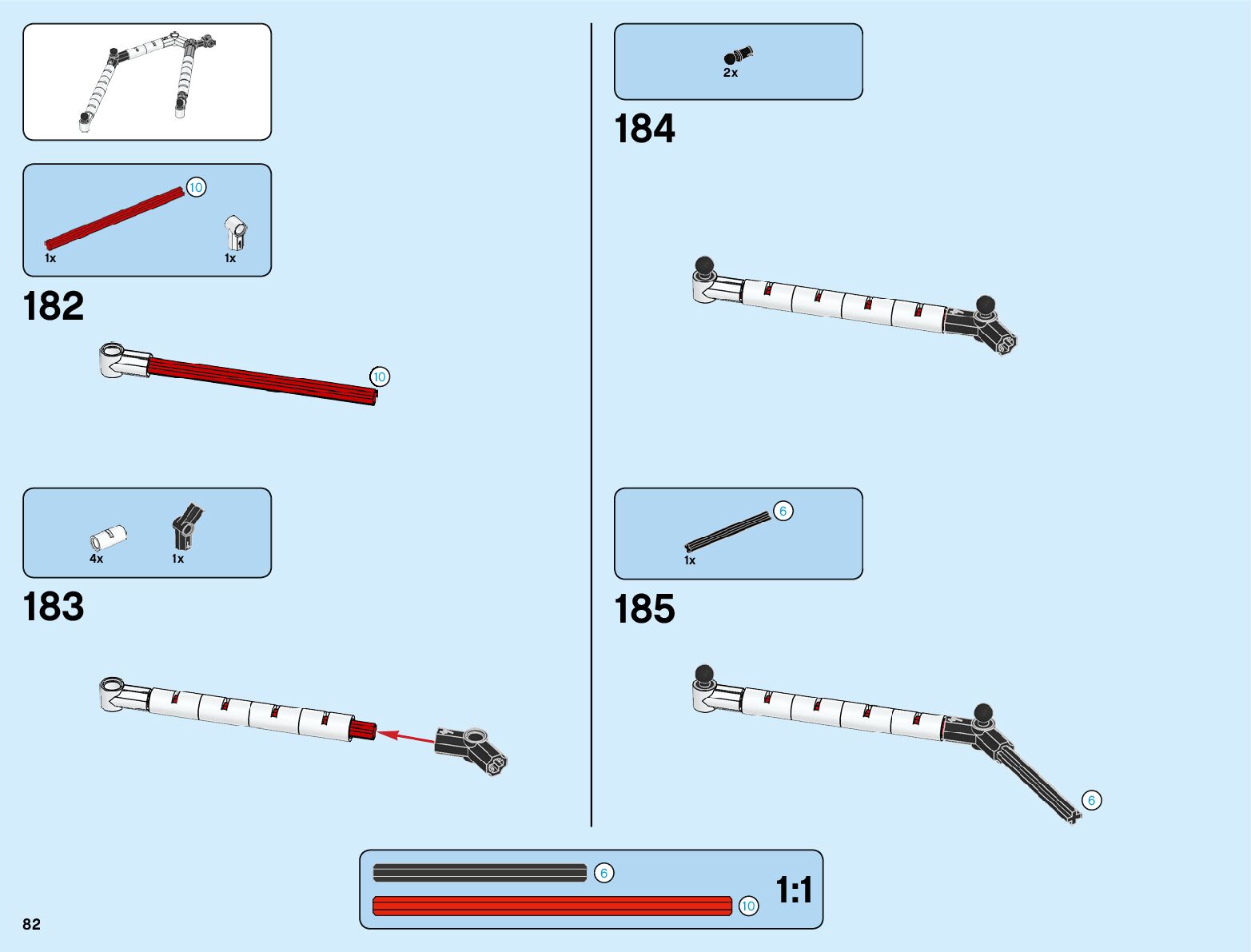 10
1x
1x

182

10

4x
1x

183

2x

184

6
1x

185

6

6
10
1:1

82